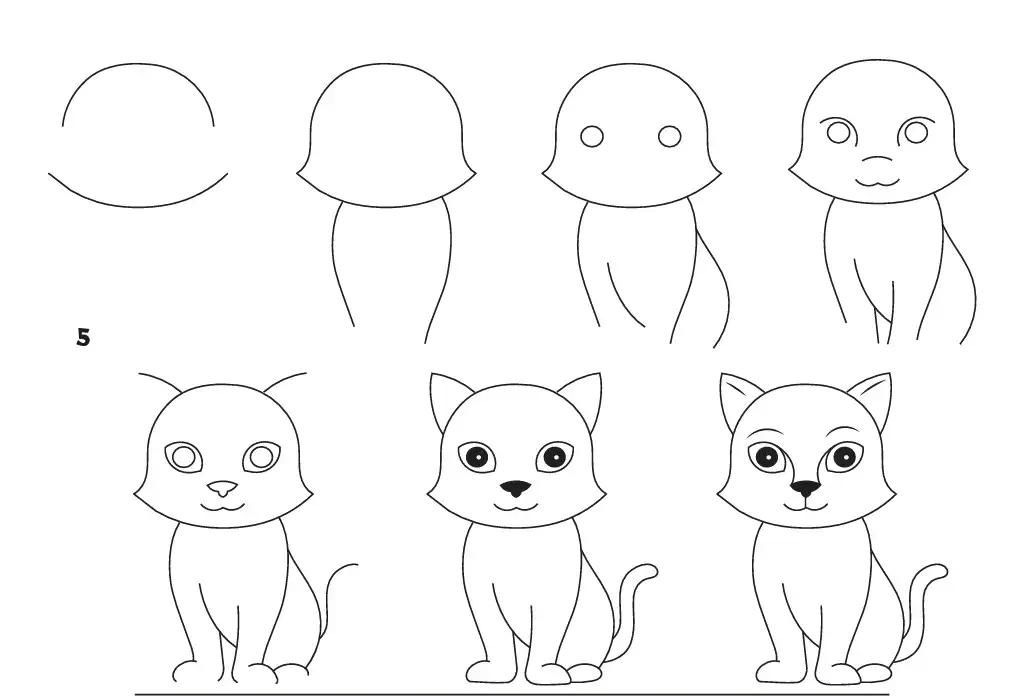 5